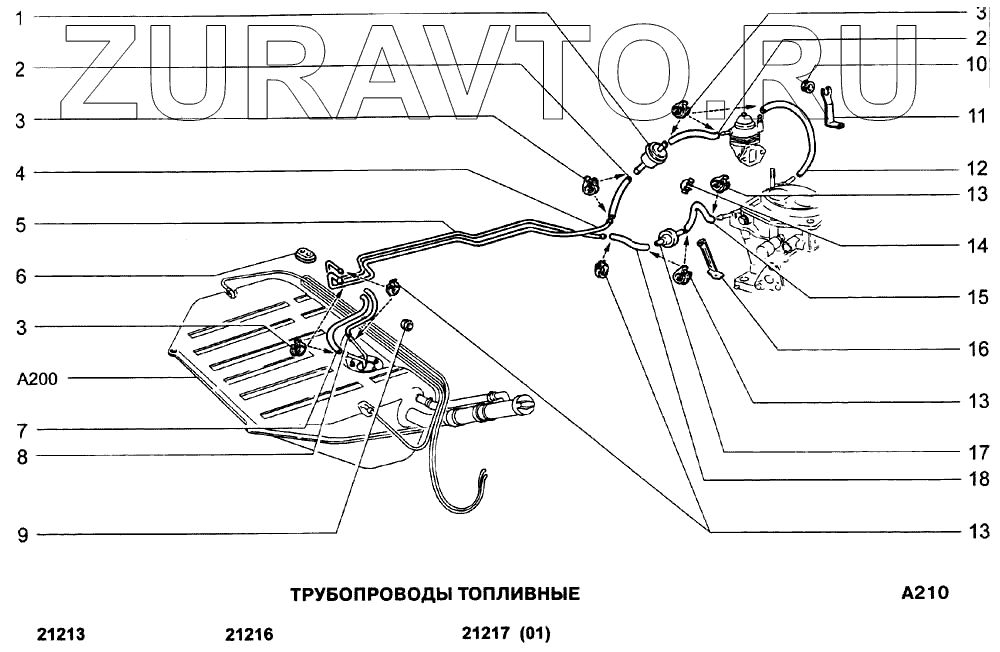 ZURAVTO.RU

1
2
3
4
5
6
3
A200
7
8
9

3
2
10
11
12
13
14
15
16
13
17
18
13

ТРУБОПРОВОДЫ ТОПЛИВНЫЕ

A210

21213 21216 21217 (01)